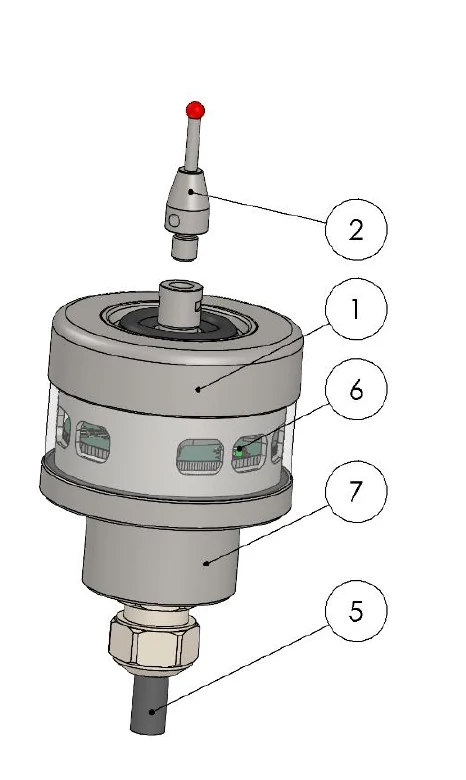 2
1
6
7
5